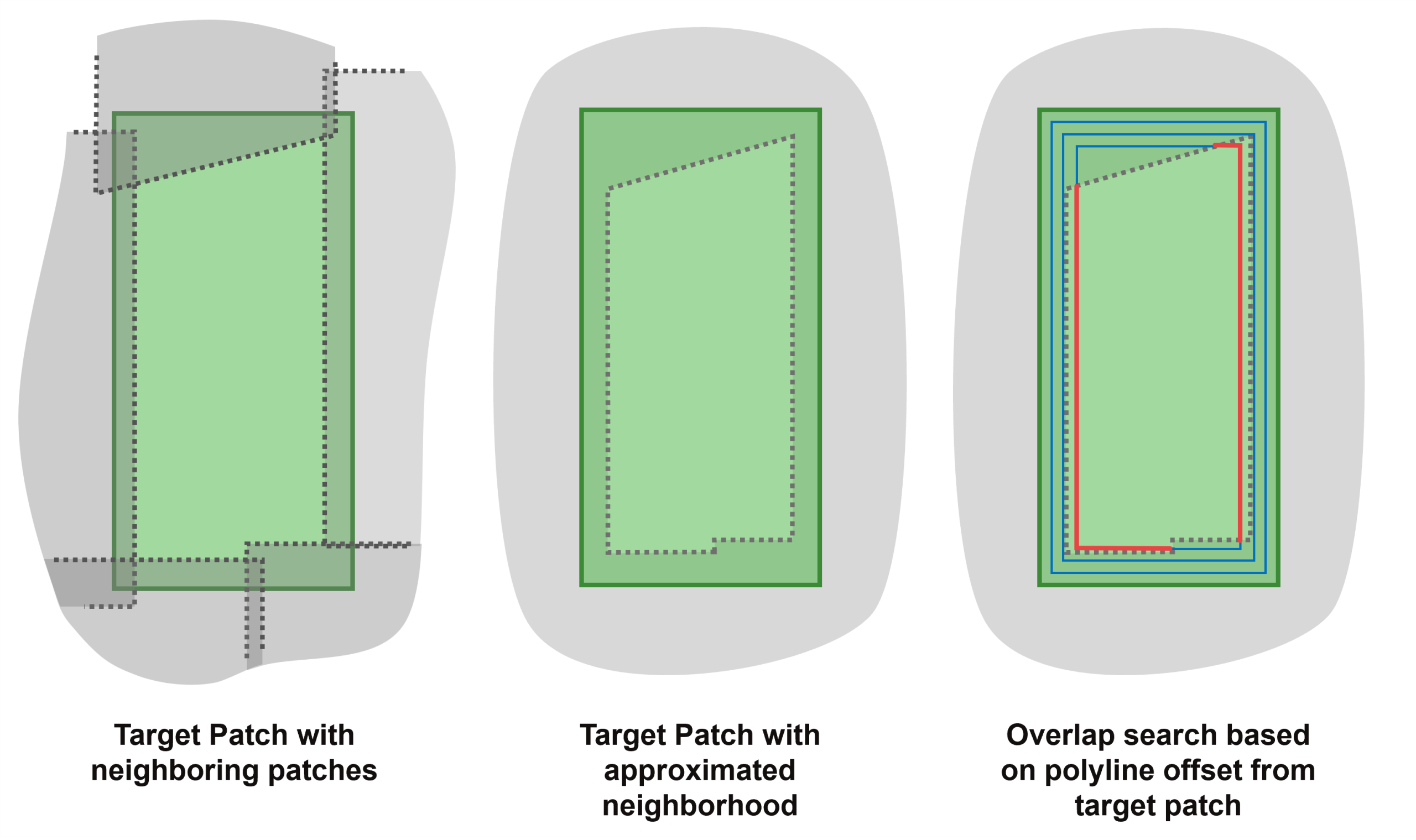 Target Patch with neighboring patches

Target Patch with approximated neighborhood

Overlap search based on polyline offset from target patch